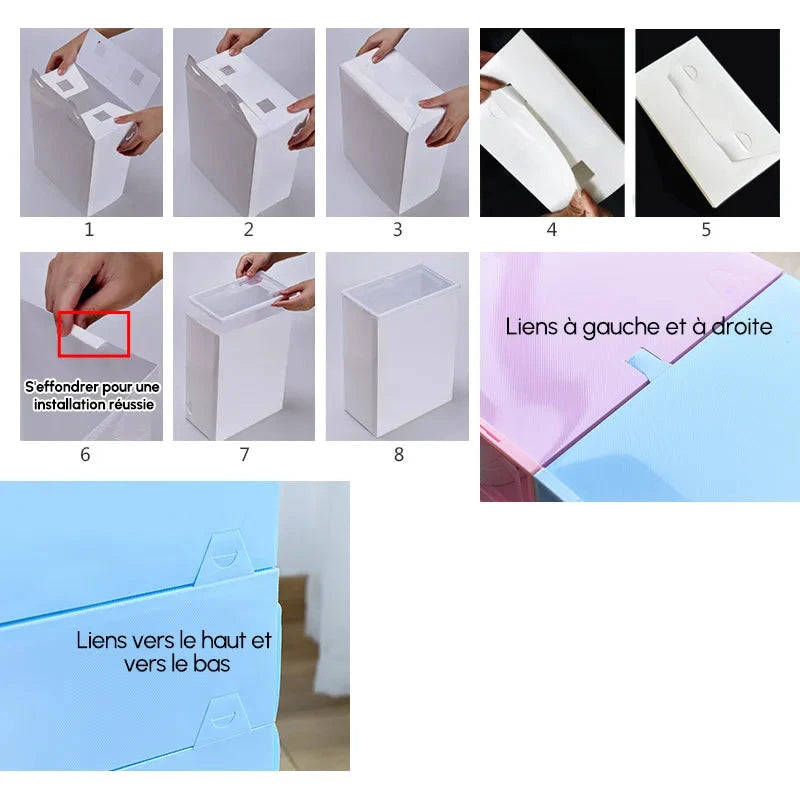 1

2

3

4

5

S'effondrer pour une installation réussie

6

7

8

Liens à gauche et à droite

Liens vers le haut et vers le bas